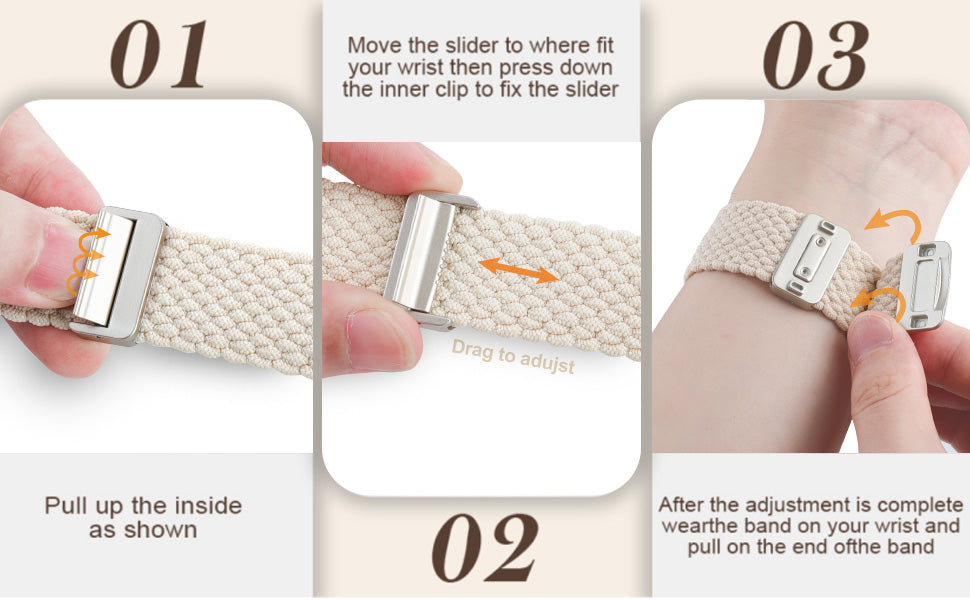 01

Pull up the inside as shown

Move the slider to where fit your wrist then press down the inner clip to fix the slider

Drag to adujst

02

03

After the adjustment is complete wearthe band on your wrist and pull on the end ofthe band